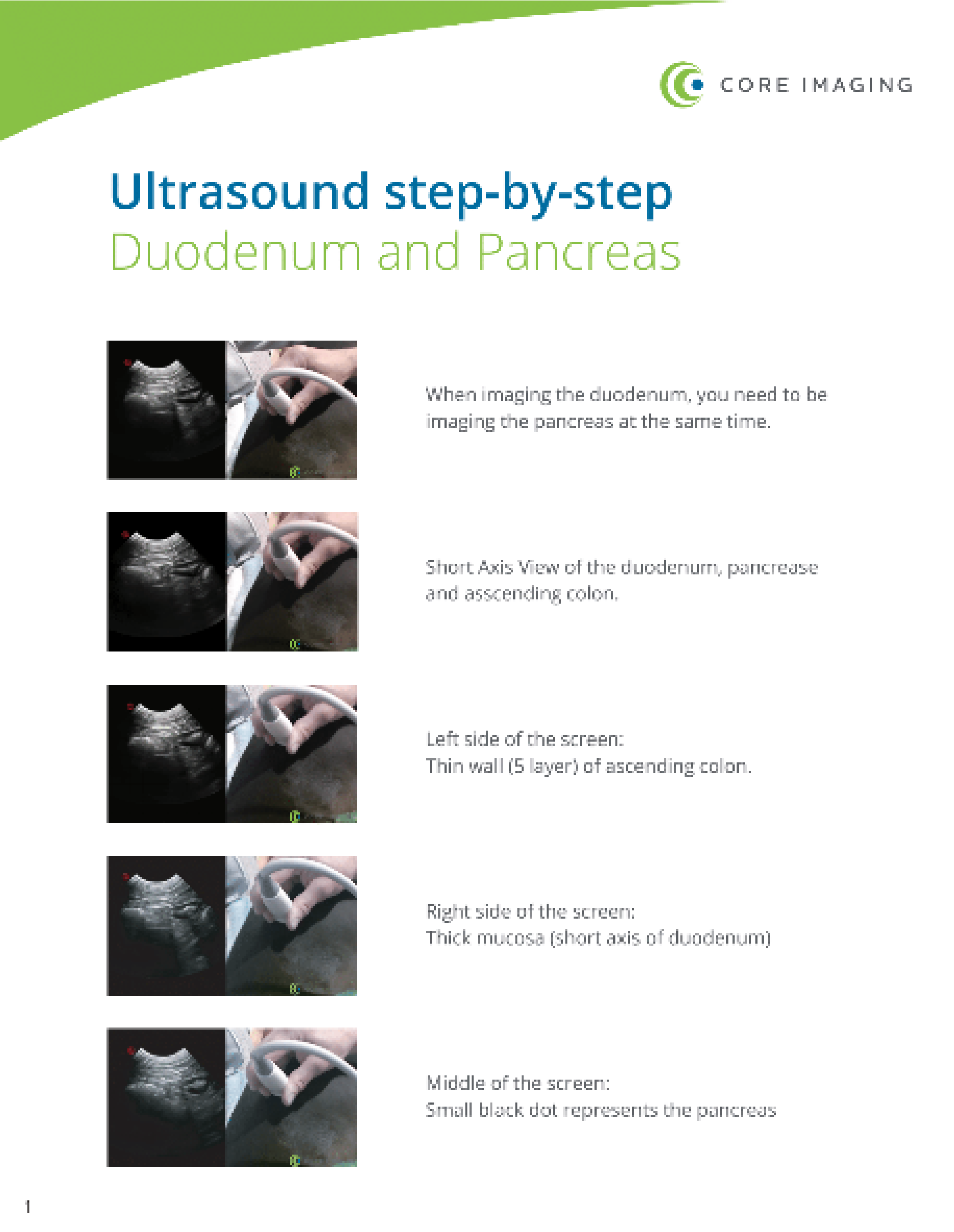 CORE IMAGING

Ultrasound step-by-step
Duodenum and Pancreas

When imaging the duodenum, you need to be imaging the pancreas at the same time.

Short Axis View of the duodenum, pancrease and asscending colon.

Left side of the screen:
Thin wall (5 layer) of ascending colon.

Right side of the screen:
Thick mucosa (short axis of duodenum)

Middle of the screen:
Small black dot represents the pancreas

1